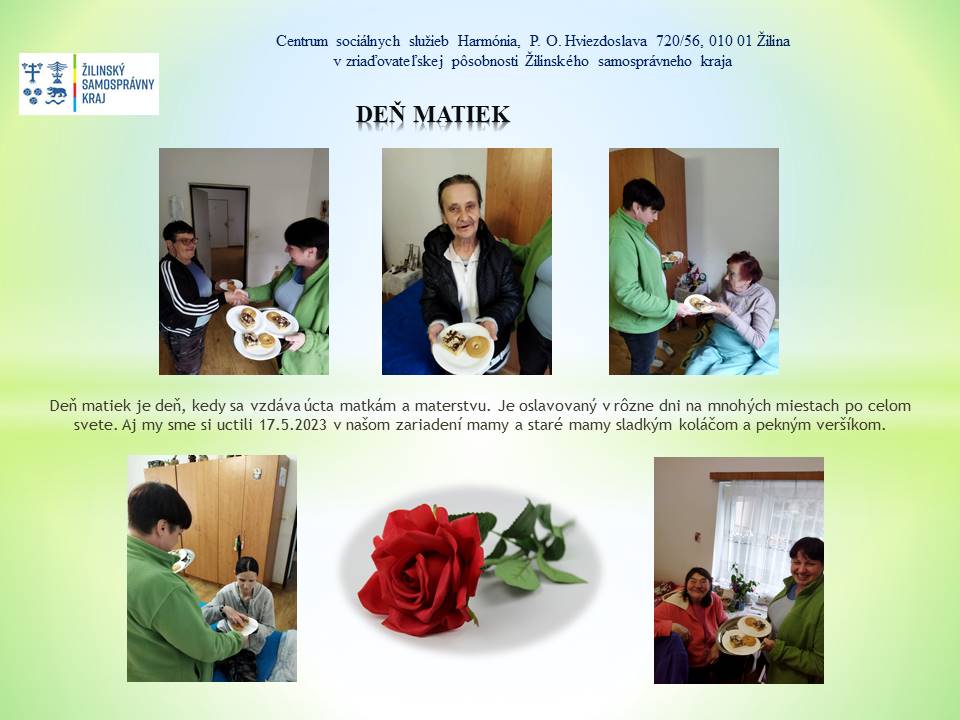 ŽILINSKÝ SAMOSPRÁVNY KRAJ

Centrum sociálnych služieb Harmónia, P. O. Hviezdoslava 720/56, 010 01 Žilina
v zriaďovateľskej pôsobnosti Žilinského samosprávneho kraja

DEŇ MATIEK

Deň matiek je deň, kedy sa vzdáva úcta matkám a materstvu. Je oslavovaný v rôzne dni na mnohých miestach po celom svete. Aj my sme si uctili 17.5.2023 v našom zariadení mamy a staré mamy sladkým koláčom a pekným veršíkom.